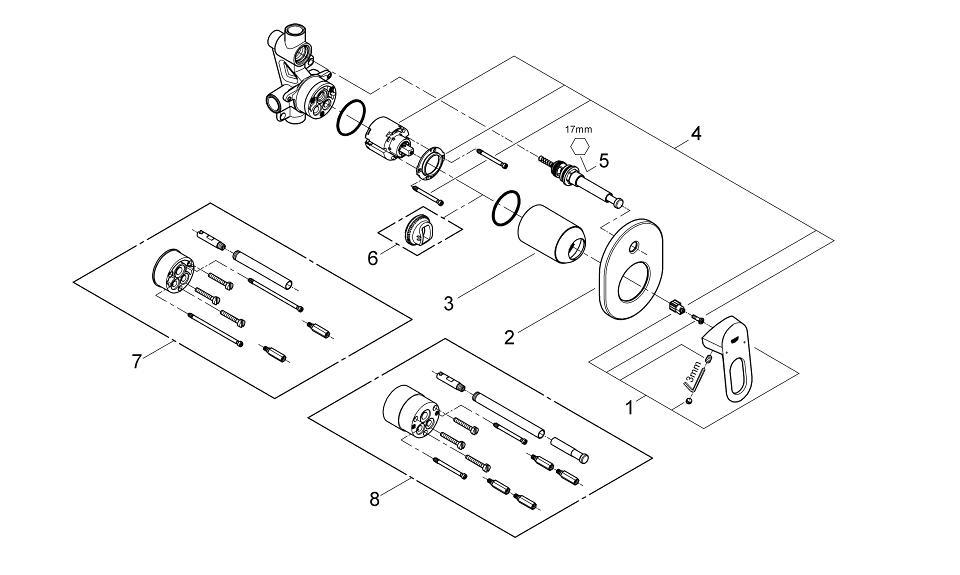 17mm
5
4
6
3
2
7
3mm
1
8