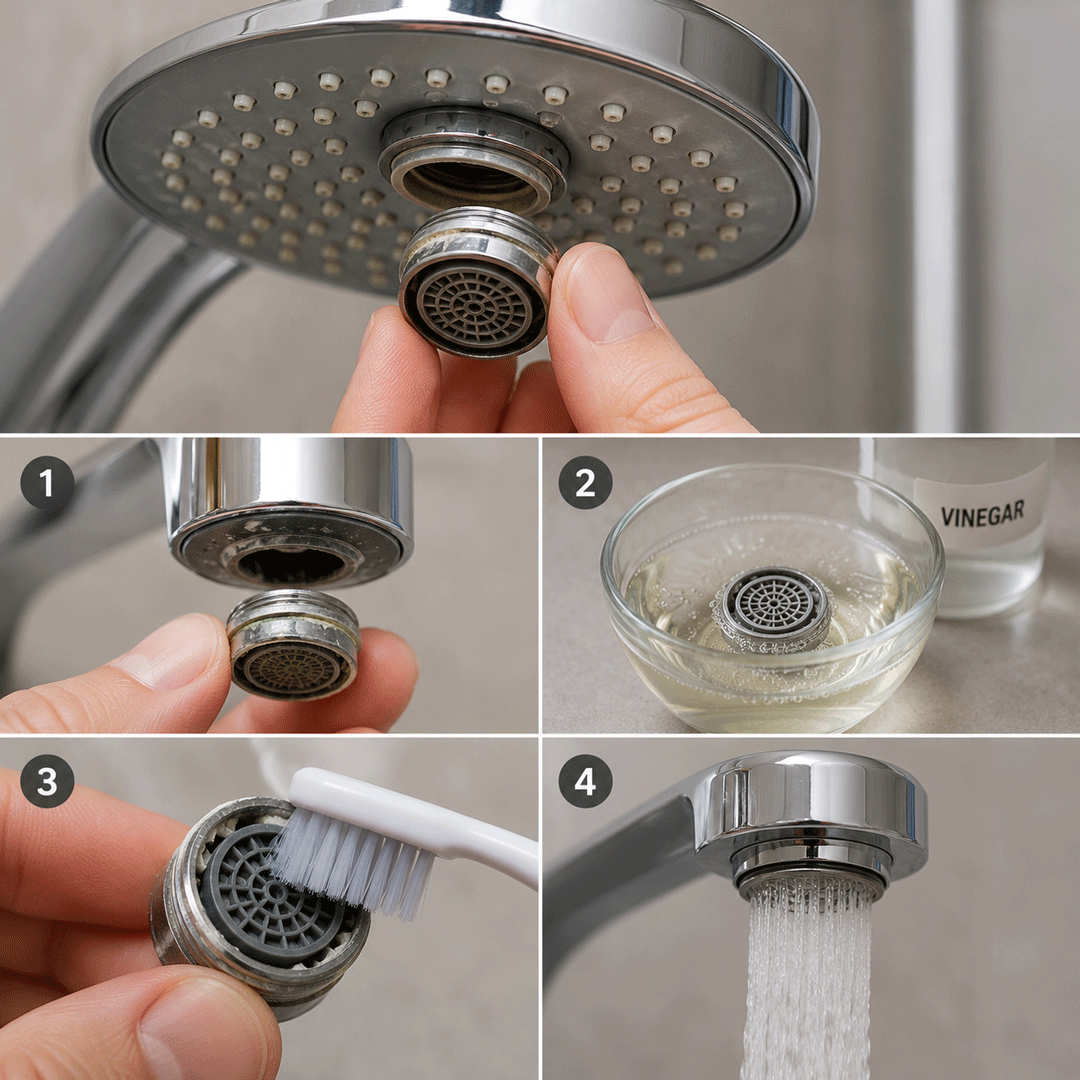 1

2

VINEGAR

3

4